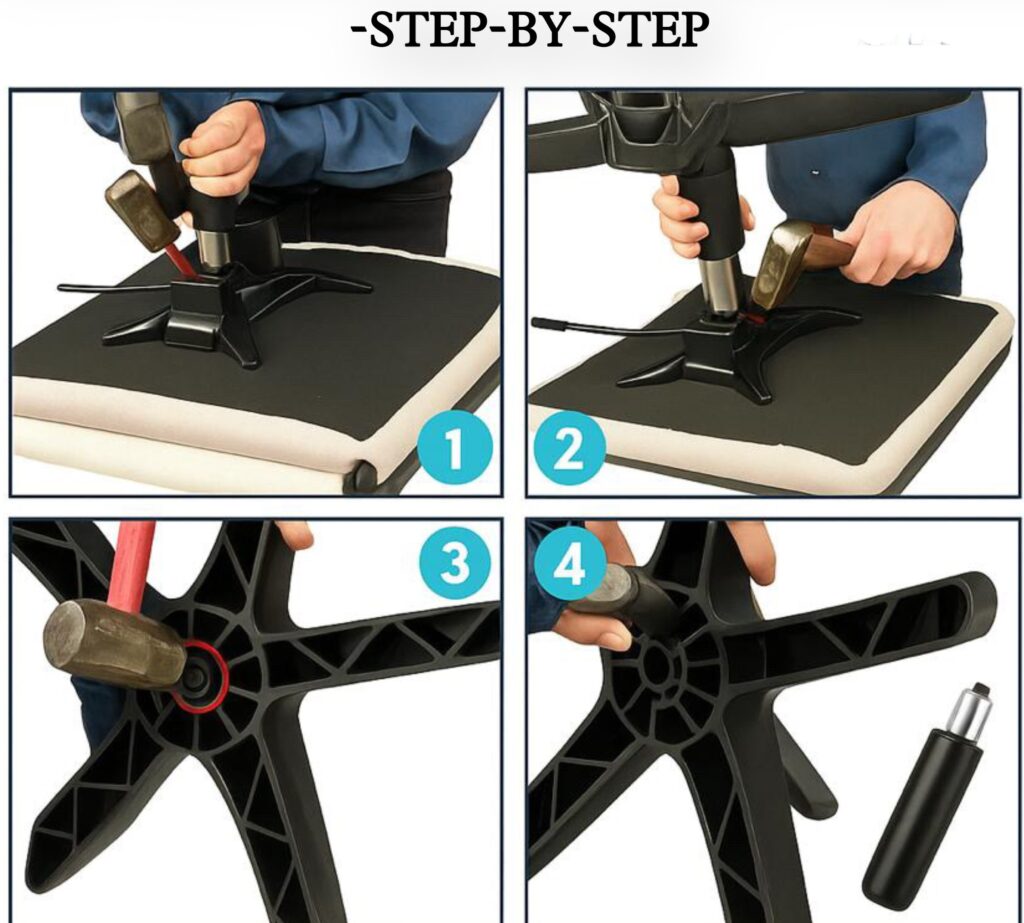 -STEP-BY-STEP

1

2

3

4